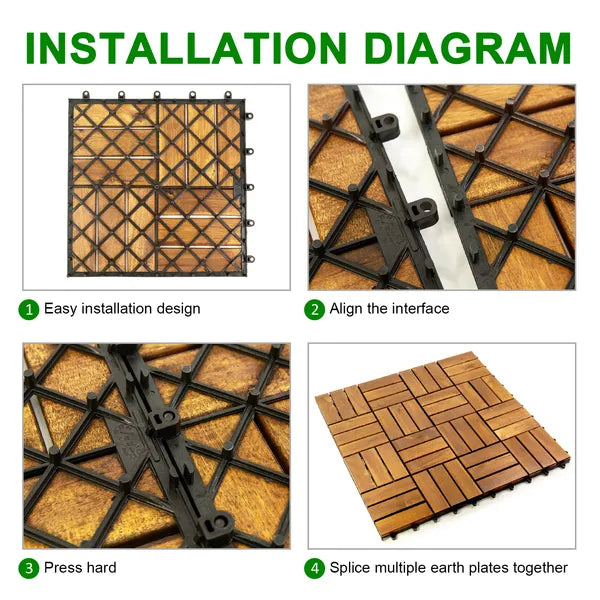 INSTALLATION DIAGRAM

1 Easy installation design

2 Align the interface

3 Press hard

4 Splice multiple earth plates together