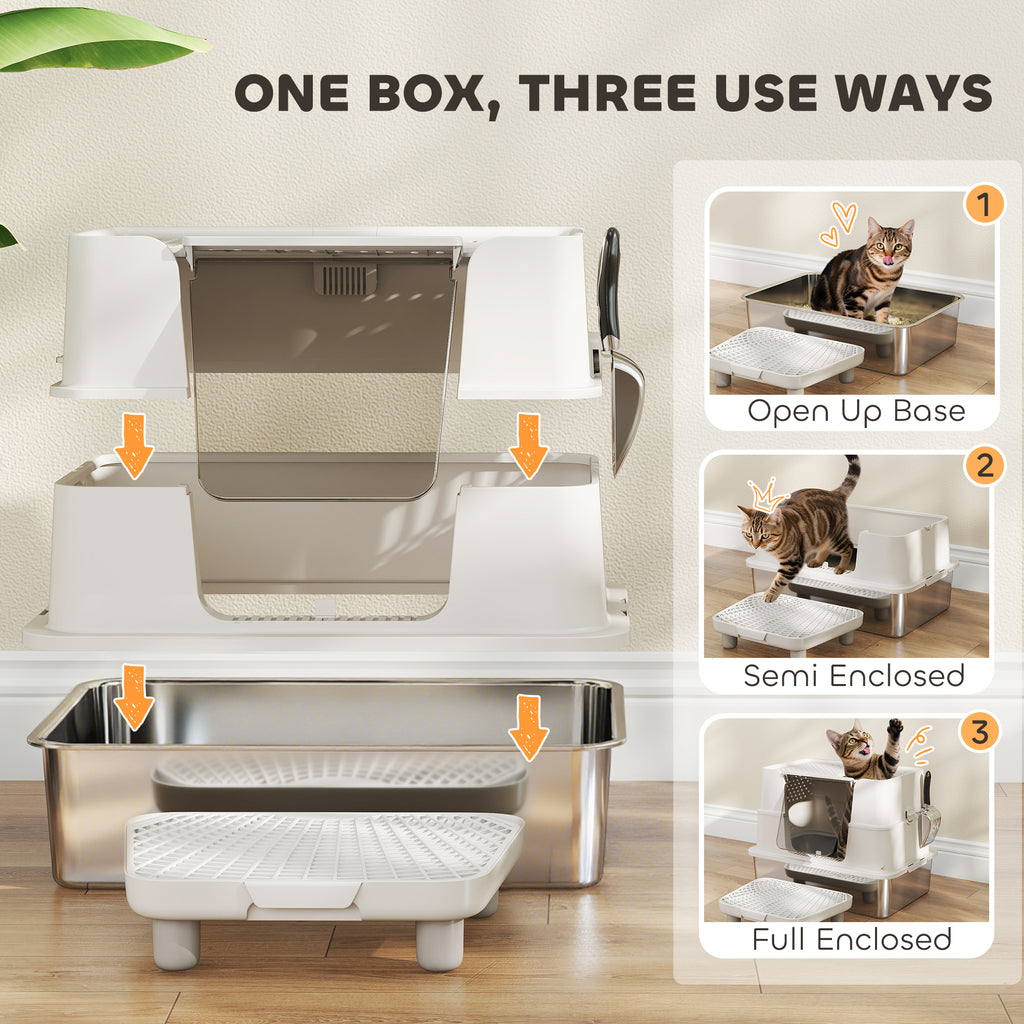 ONE BOX, THREE USE WAYS

1
Open Up Base

2
Semi Enclosed

3
Full Enclosed