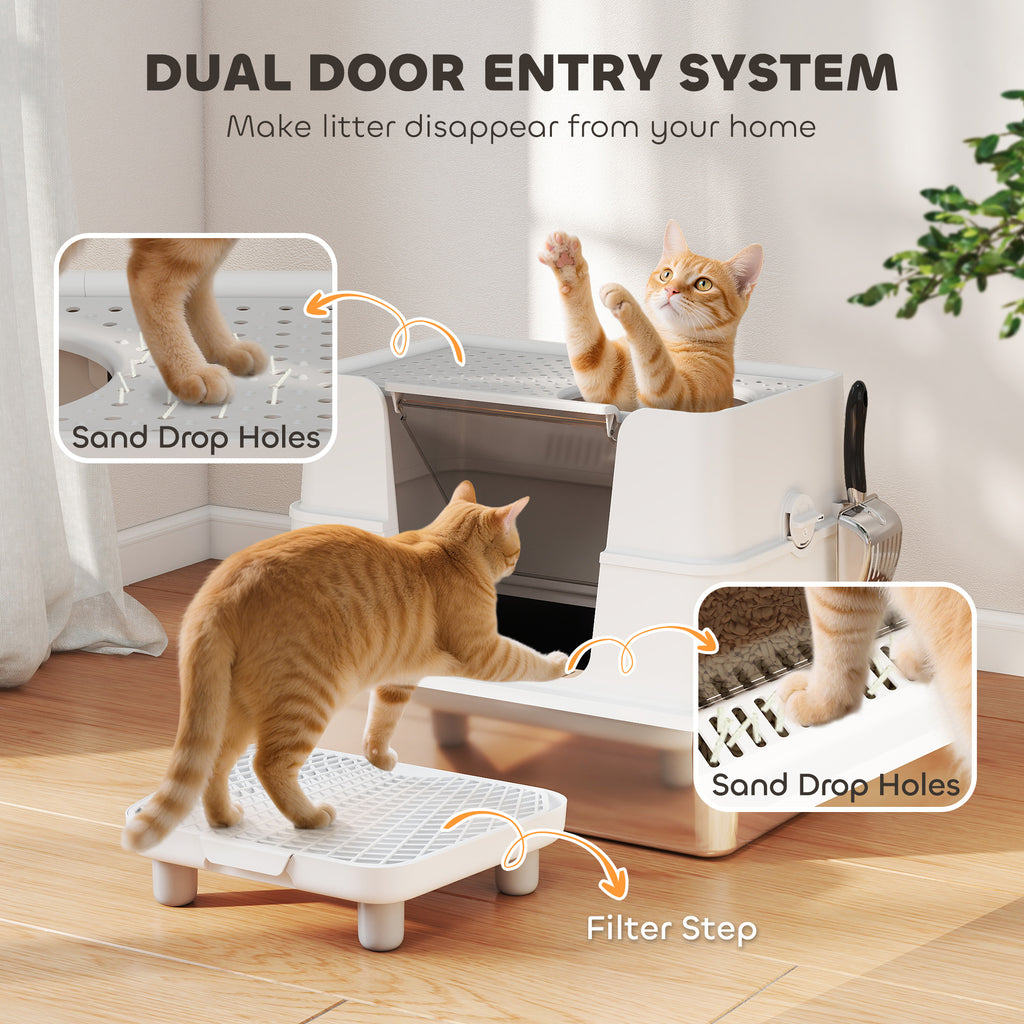 DUAL DOOR ENTRY SYSTEM

Make litter disappear from your home

Sand Drop Holes

Sand Drop Holes

Filter Step