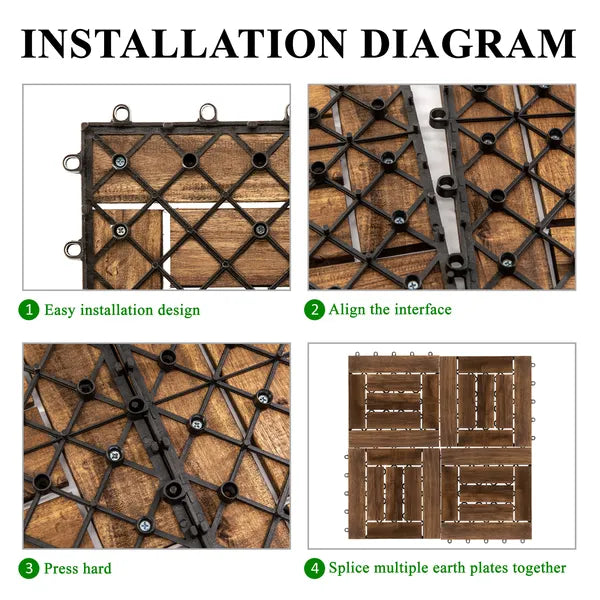 INSTALLATION DIAGRAM

1 Easy installation design

2 Align the interface

3 Press hard

4 Splice multiple earth plates together