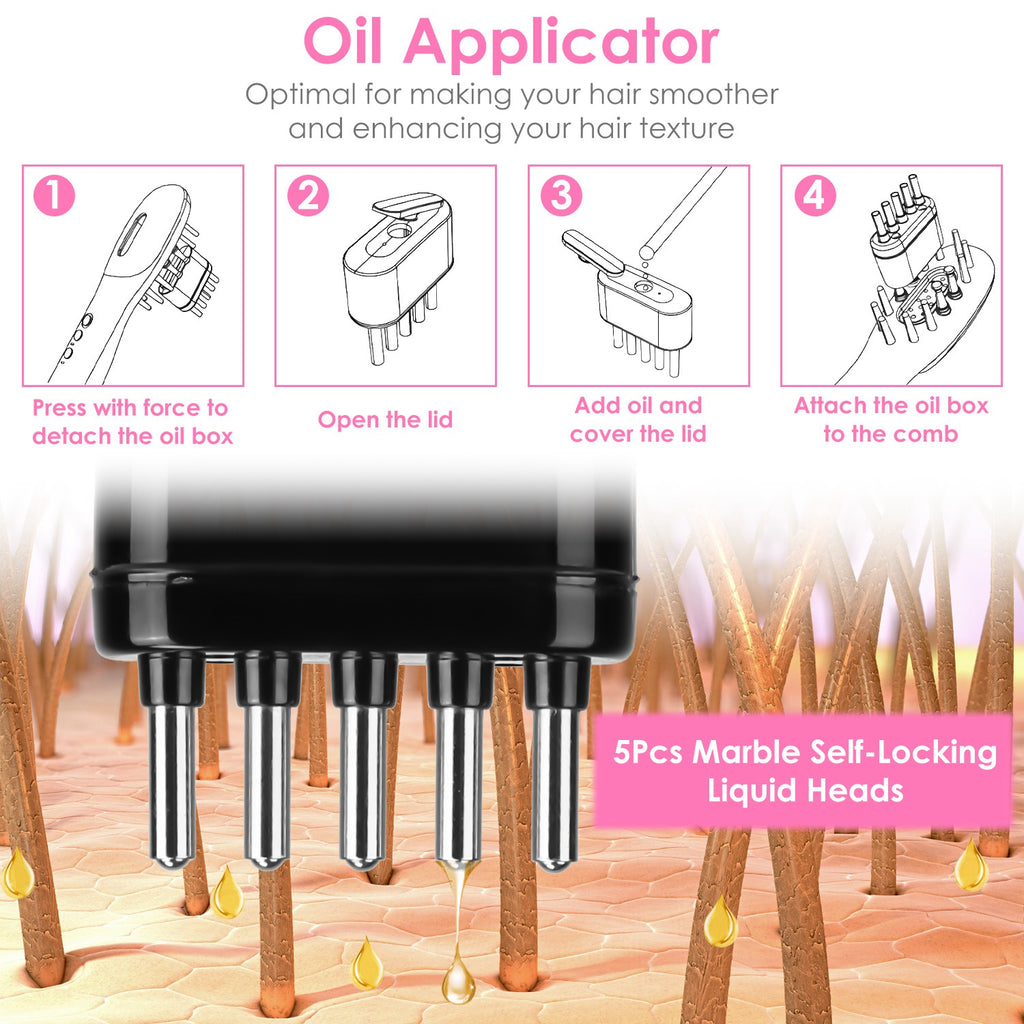 Oil Applicator

Optimal for making your hair smoother and enhancing your hair texture

1

Press with force to detach the oil box

2

Open the lid

3

Add oil and cover the lid

4

Attach the oil box to the comb

5Pcs Marble Self-Locking Liquid Heads