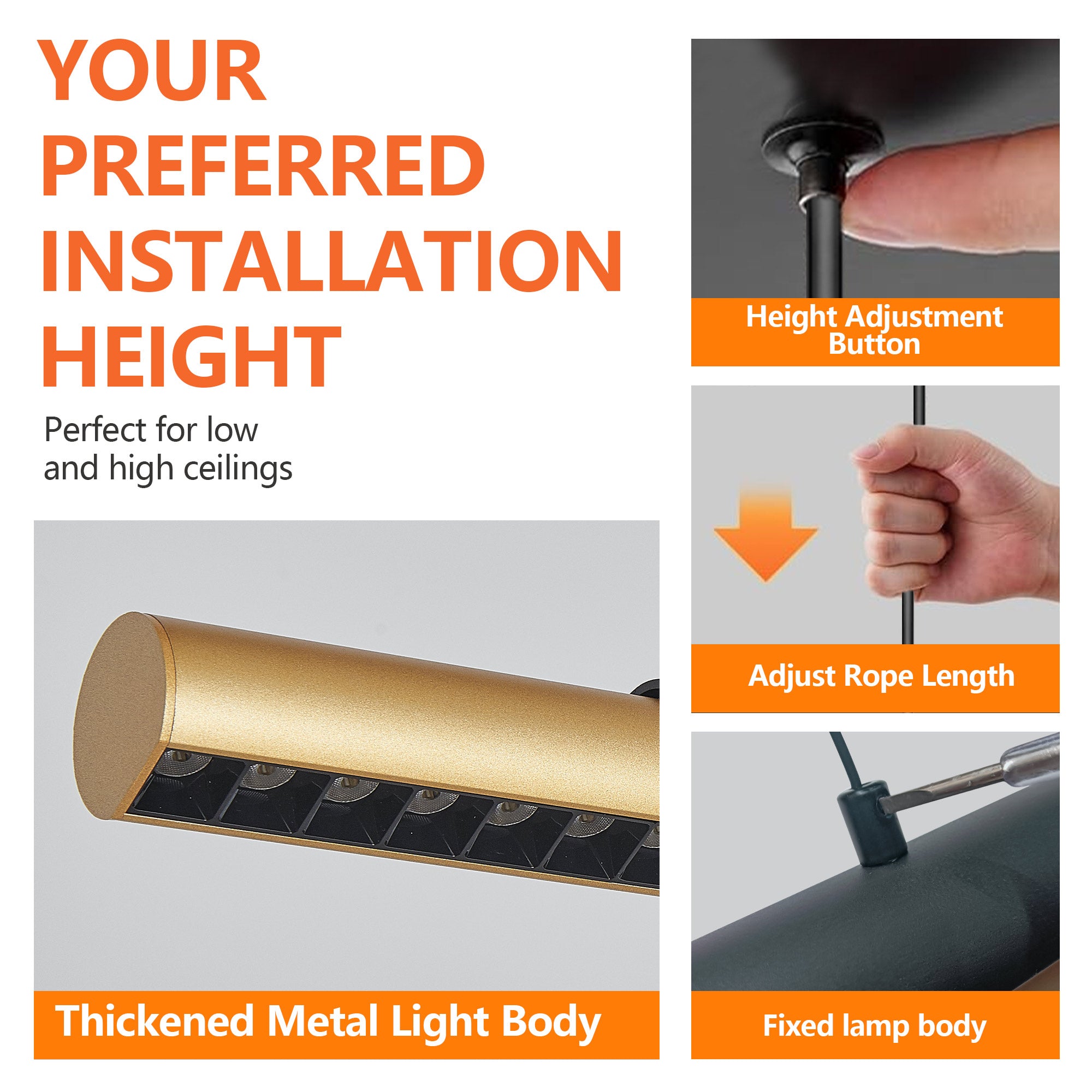 YOUR PREFERRED INSTALLATION HEIGHT

Perfect for low and high ceilings

Thickened Metal Light Body

Height Adjustment Button

Adjust Rope Length

Fixed lamp body