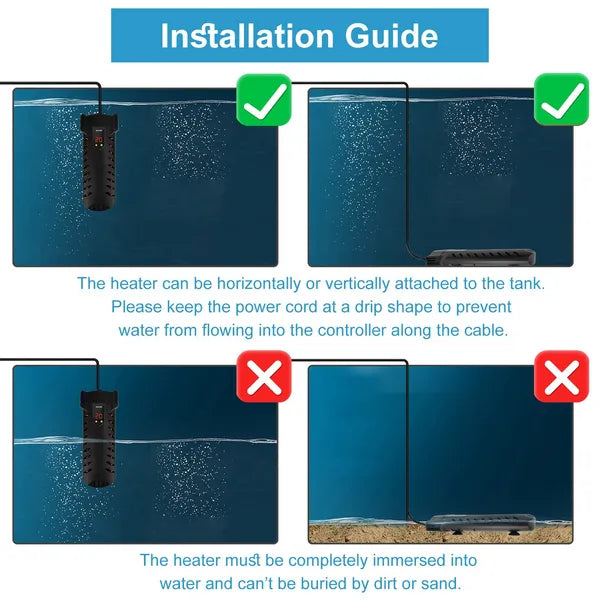 Installation Guide

The heater can be horizontally or vertically attached to the tank. Please keep the power cord at a drip shape to prevent water from flowing into the controller along the cable.

The heater must be completely immersed into water and can't be buried by dirt or sand.