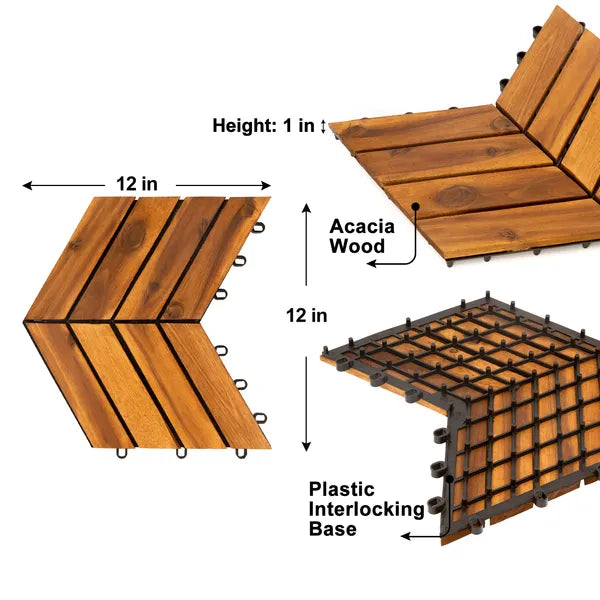 Height: 1 in

12 in

Acacia Wood

12 in

Plastic Interlocking Base