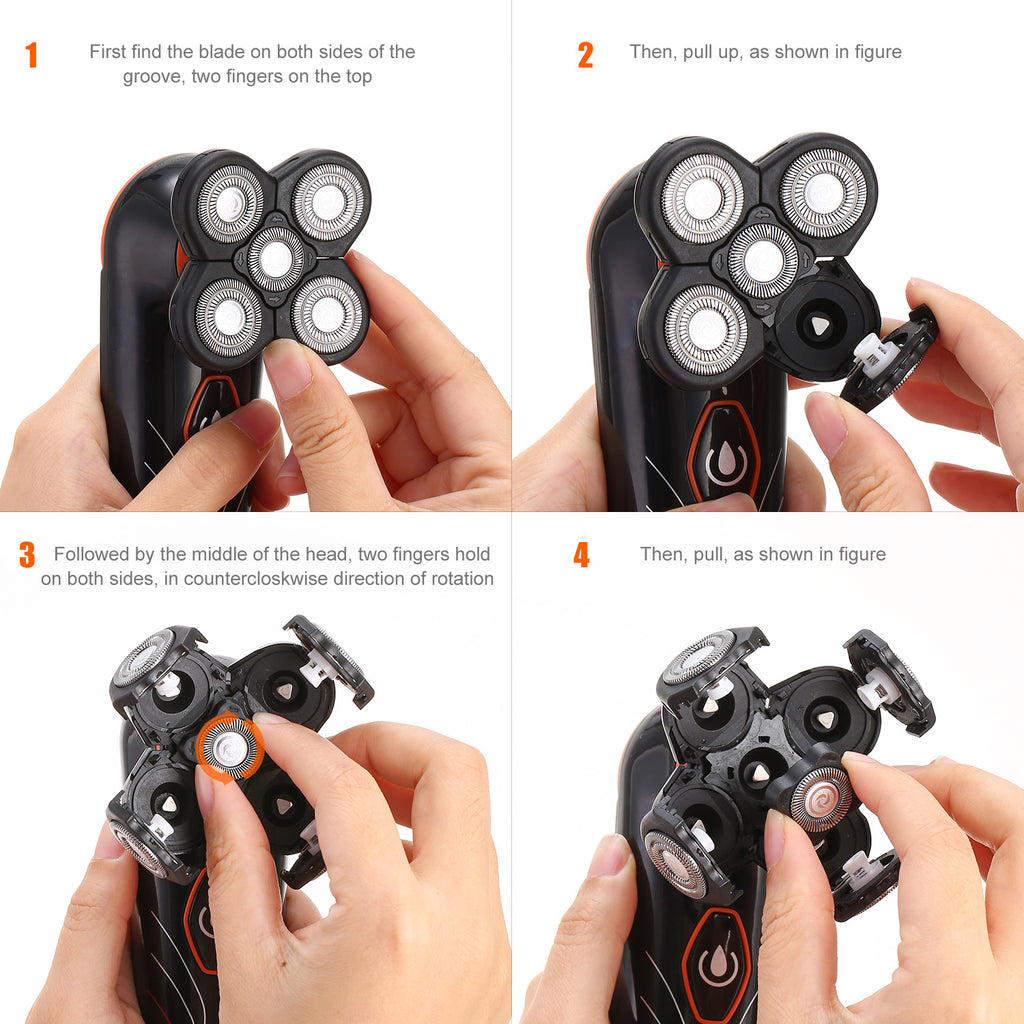 1 First find the blade on both sides of the groove, two fingers on the top

2 Then, pull up, as shown in figure

3 Followed by the middle of the head, two fingers hold on both sides, in countercloskwise direction of rotation

4 Then, pull, as shown in figure