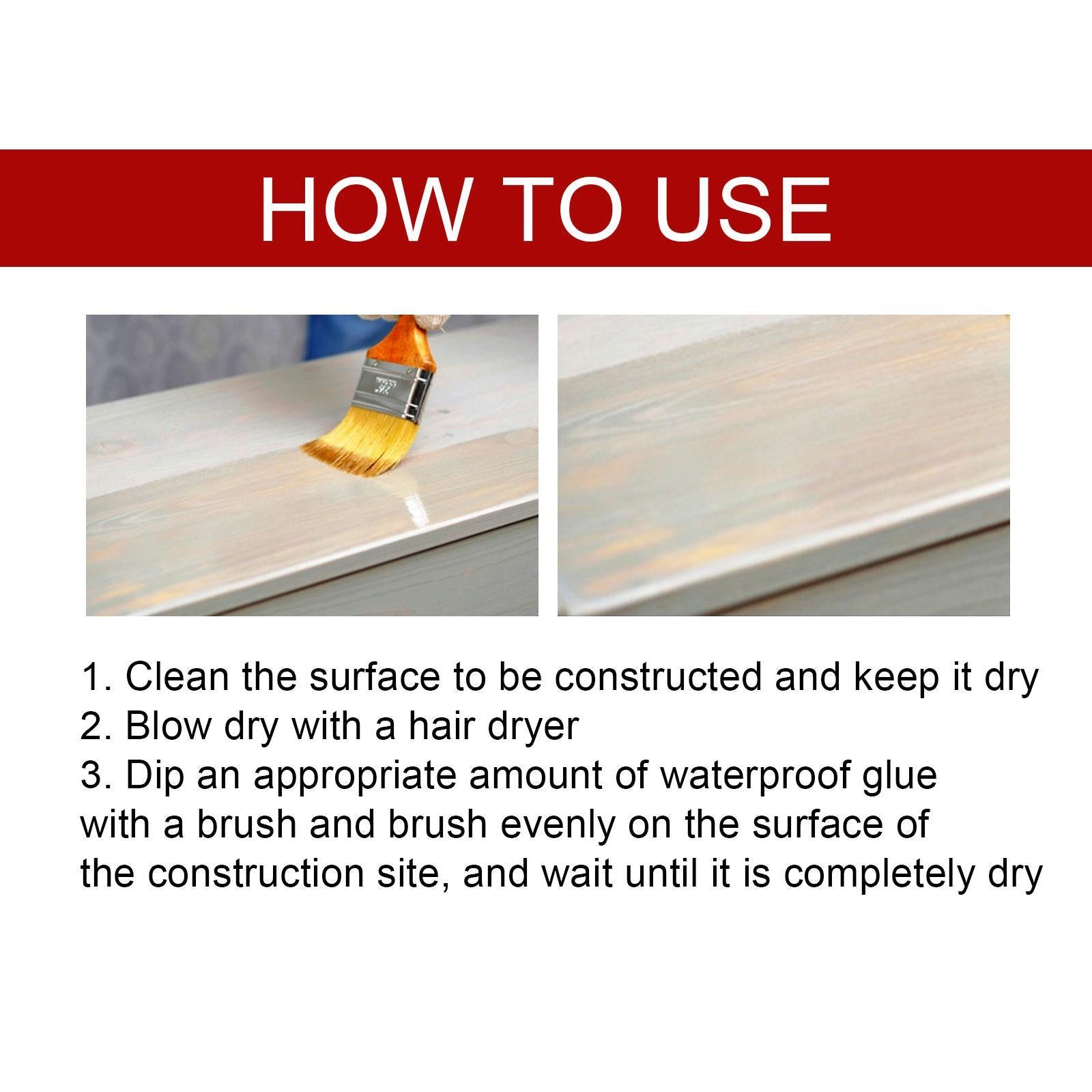 HOW TO USE

1. Clean the surface to be constructed and keep it dry
2. Blow dry with a hair dryer
3. Dip an appropriate amount of waterproof glue with a brush and brush evenly on the surface of the construction site, and wait until it is completely dry