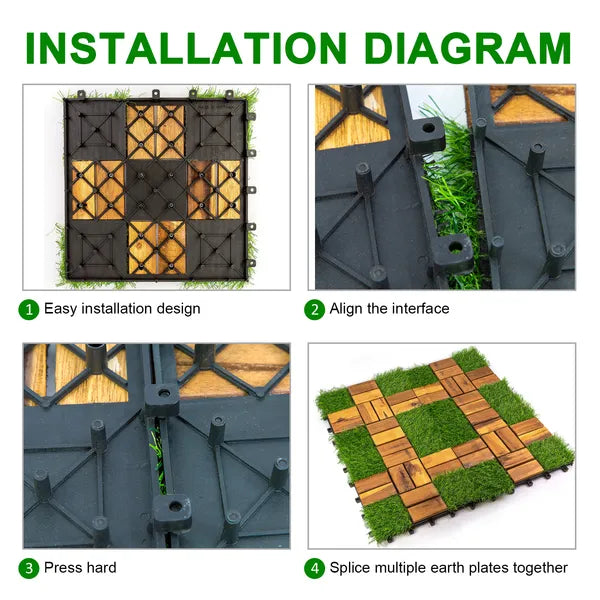 INSTALLATION DIAGRAM

1 Easy installation design

2 Align the interface

3 Press hard

4 Splice multiple earth plates together