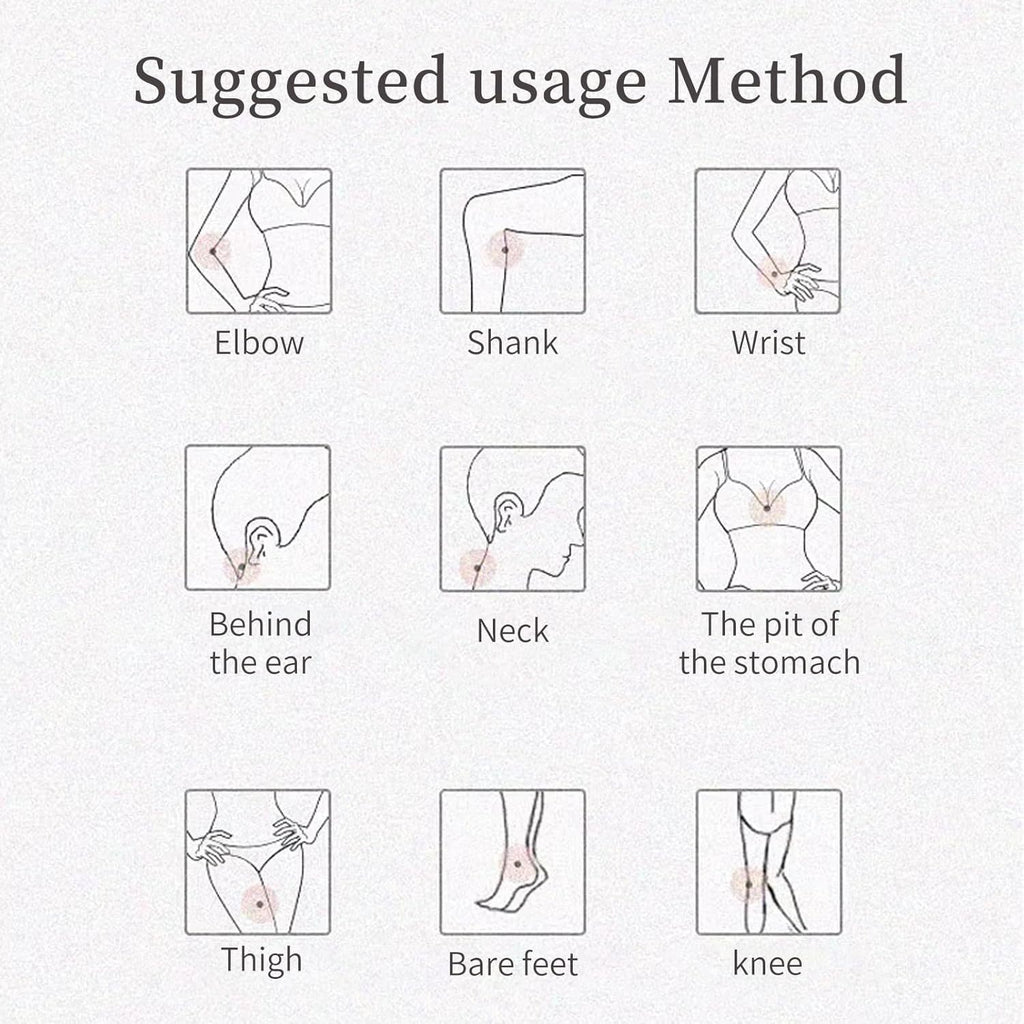 Suggested usage Method

Elbow

Shank

Wrist

Behind the ear

Neck

The pit of the stomach

Thigh

Bare feet

knee