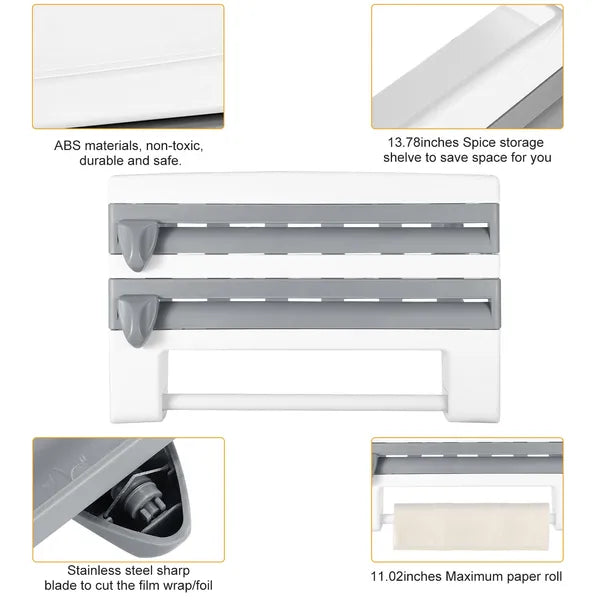 ABS materials, non-toxic, durable and safe.

13.78inches Spice storage shelve to save space for you

Stainless steel sharp blade to cut the film wrap/foil

11.02inches Maximum paper roll